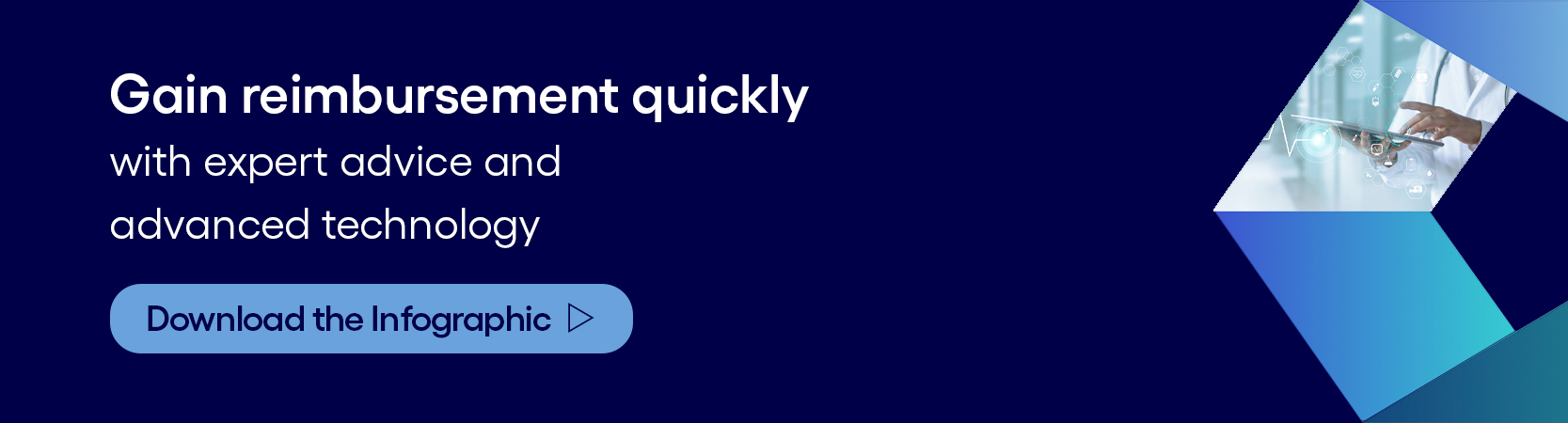 Gain reimbursement quickly
with expert advice and advanced technology

Download the Infographic